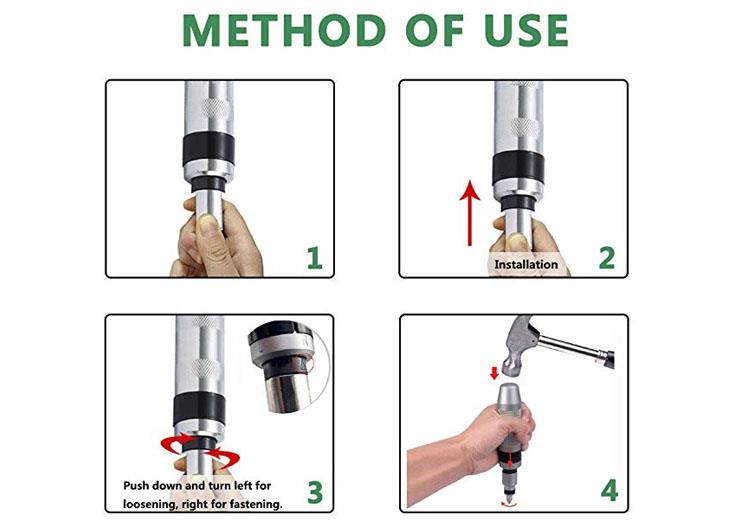 METHOD OF USE

1

Installation

2

Push down and turn left for loosening, right for fastening.

3

4